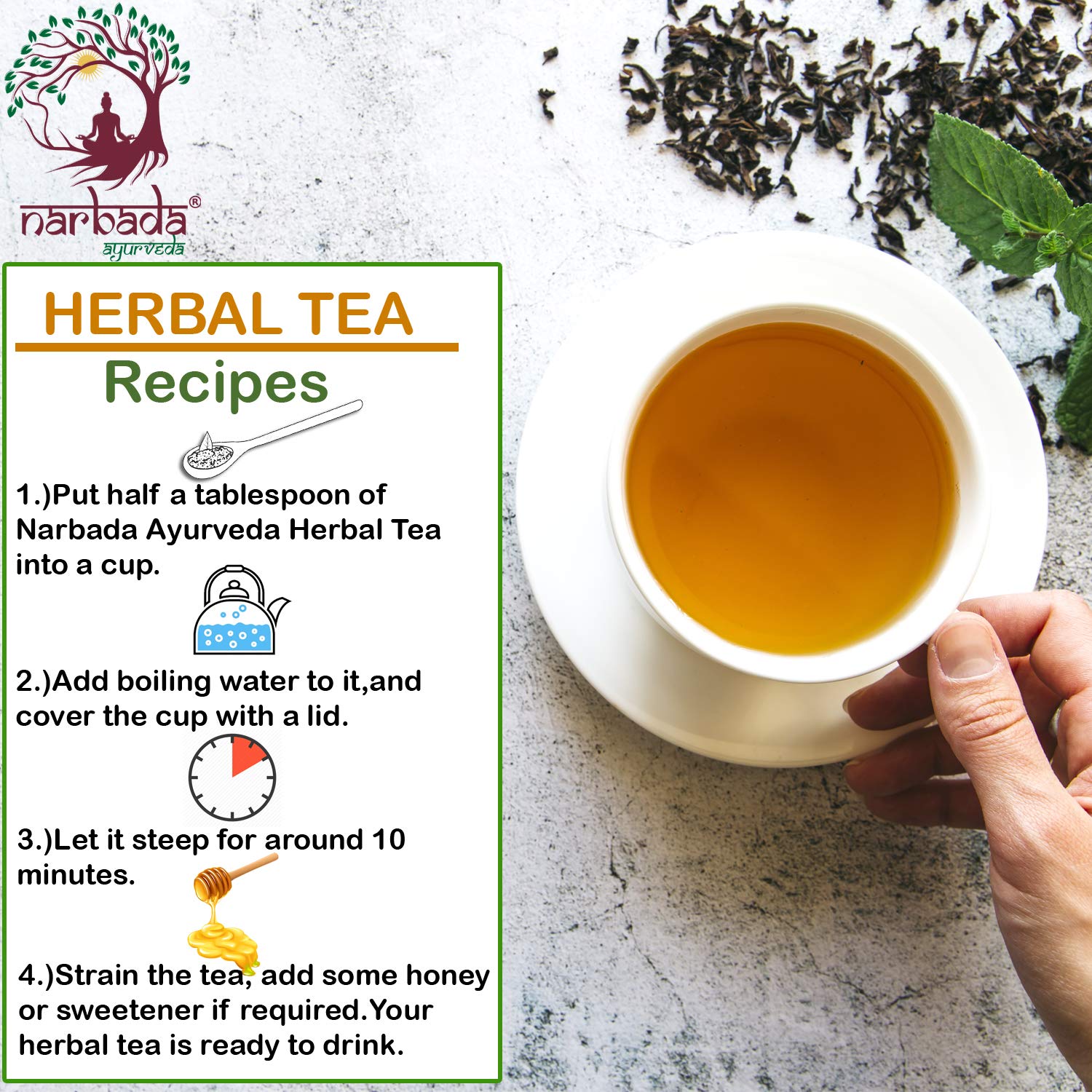 narbada®
ayurveda

HERBAL TEA

Recipes

1.)Put half a tablespoon of Narbada Ayurveda Herbal Tea into a cup.

2.)Add boiling water to it,and cover the cup with a lid.

3.)Let it steep for around 10 minutes.

4.)Strain the tea, add some honey or sweetener if required.Your herbal tea is ready to drink.